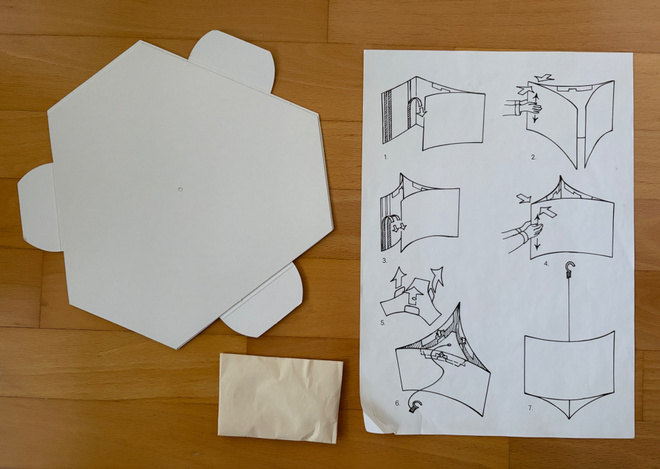 1.

2.

3.

4.

5.

6.

7.