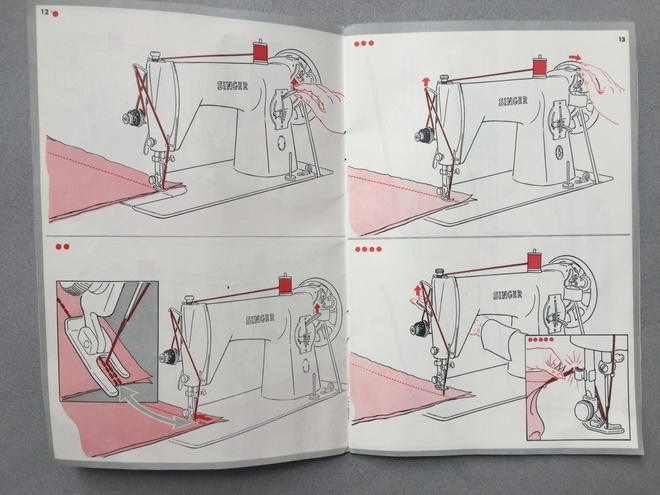 12

SINGER

SINGER

13

SINGER

SINGER