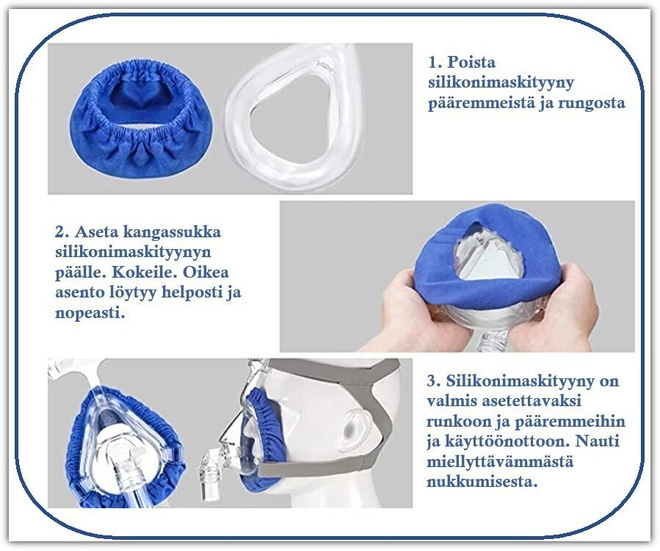 1. Poista silikonimaskityyny pääremmeistä ja rungosta

2. Aseta kangassukka silikonimaskityynyn päälle. Kokeile. Oikea asento löytyy helposti ja nopeasti.

3. Silikonimaskityyny on valmis asetettavaksi runkoon ja pääremmeihin ja käyttöönottoon. Nauti miellyttävämmästä nukkumisesta.